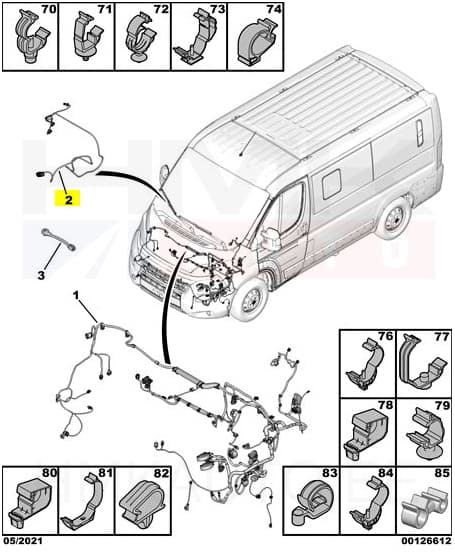 70 71 72 73 74

2

3

1

76 77

78 79

80 81 82

83 84 85

05/2021

00126612