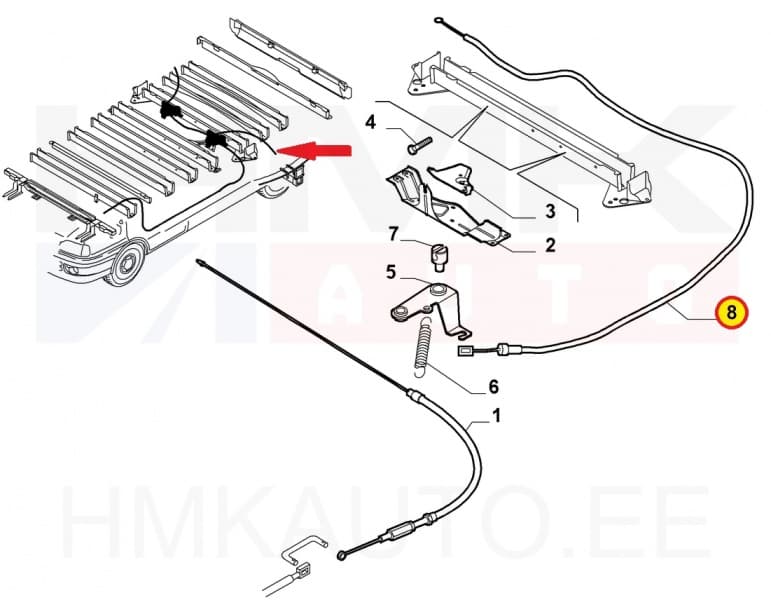 4
3
2
7
5
8
6
1
HMK
AUTO
HMKAUTO.EE