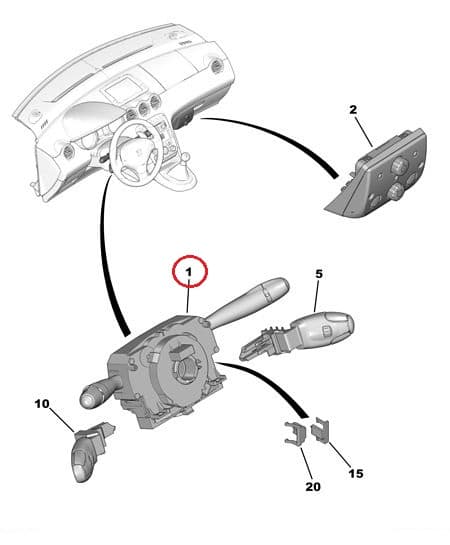 2
1
5
10
20
15