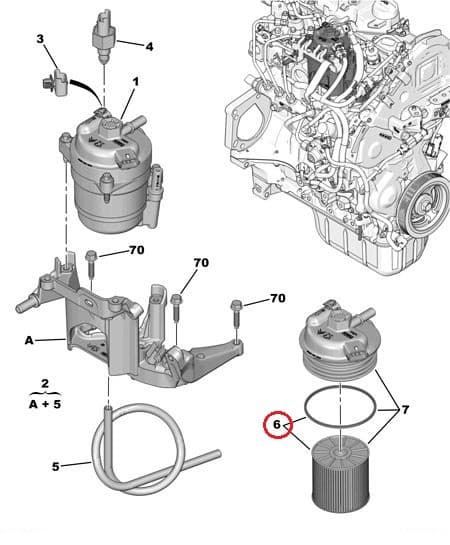 3
4
1
70
70
70
A
2
A + 5
5
6
7