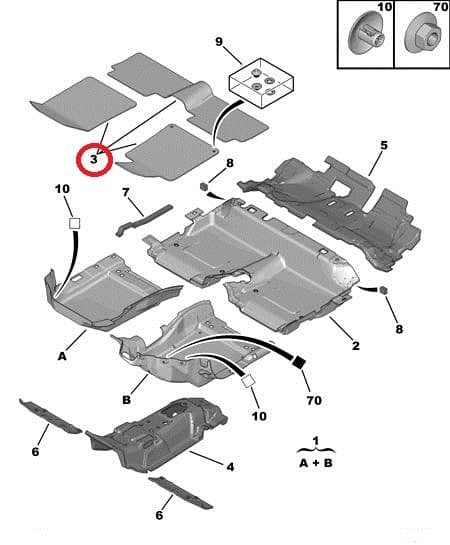 10
70
9
3
5
8
10
7
8
2
A
B
70
10
6
4
1
A + B
6