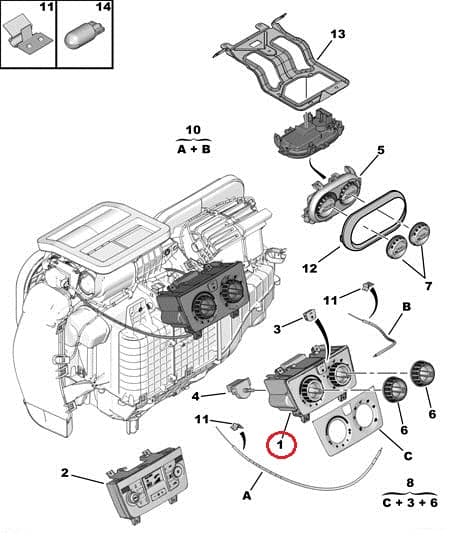 11
14
13
10
A + B
5
12
7
11
B
3
4
6
6
11
1
C
2
A
8
C + 3 + 6