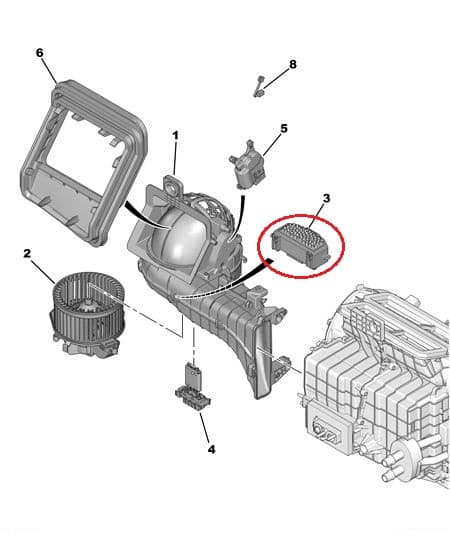 6
8
1
5
3
2
4