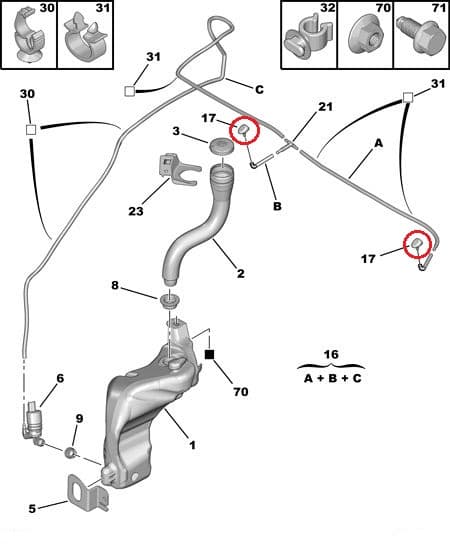 30
31
32
70
71
31
C
30
17
21
31
3
A
23
B
17
2
8
16
A + B + C
70
6
9
1
5