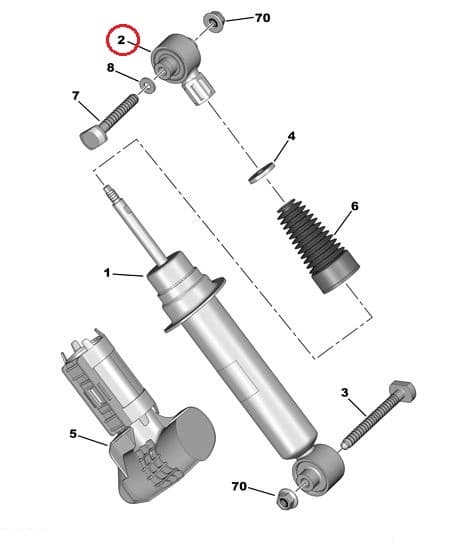 70
2
8
7
4
6
1
3
5
70