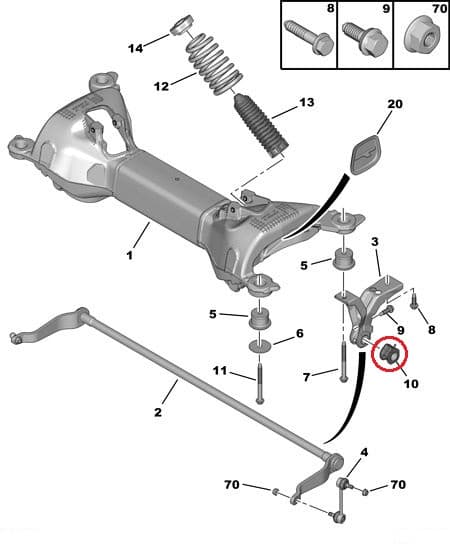 8
9
70
14
12
13
20
1
3
5
5
6
9
8
11
7
10
2
4
70
70