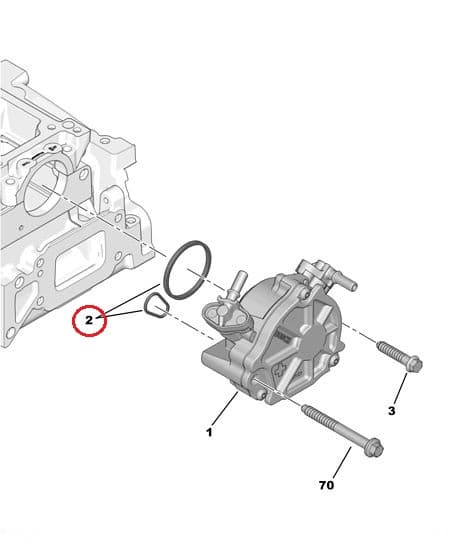 2

1

3

70