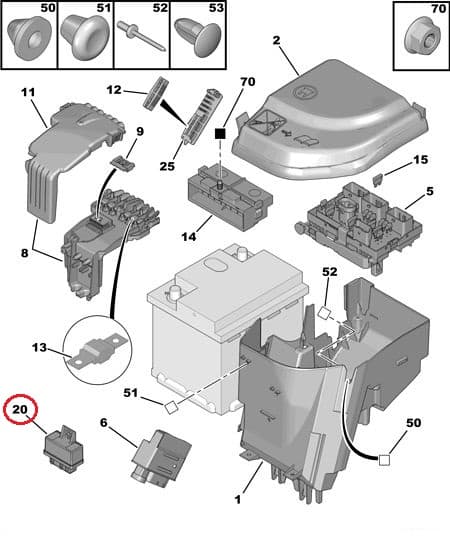 50
51
52
53
70
2
11
12
70
9
25
15
5
14
8
52
13
51
20
6
50
1