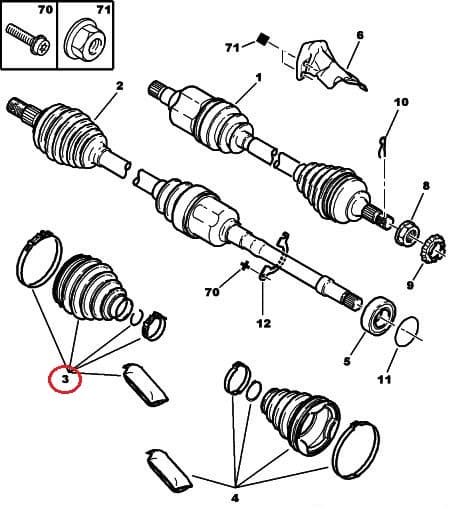 70
71
71
6
2
1
10
8
9
70
12
5
11
3
4