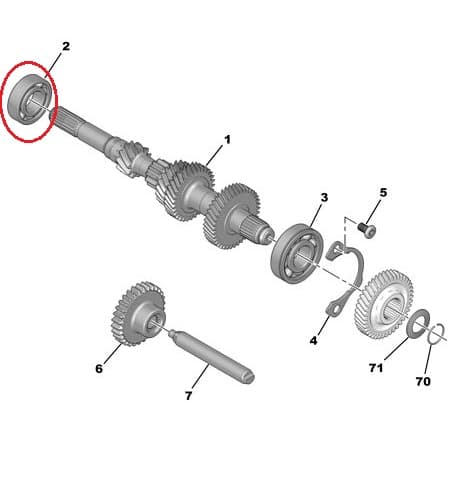 2
1
3
5
4
6
7
71
70