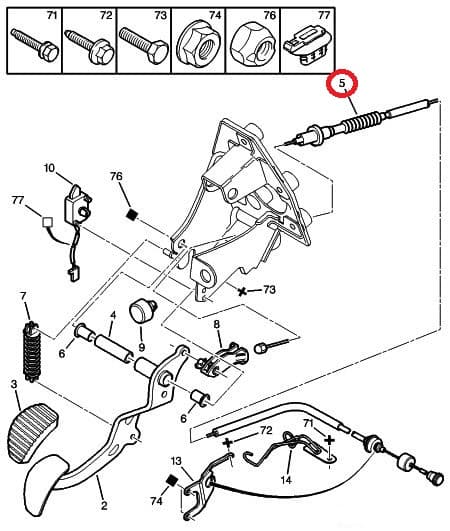 71 72 73 74 76 77

5

10

76

77

73

7

4

8

6

9

3

6

72

71

13

14

74

2