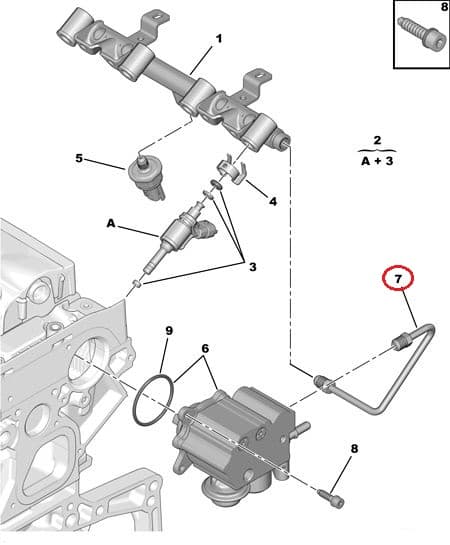 8

1

2

A + 3

5

4

A

3

7

9

6

8