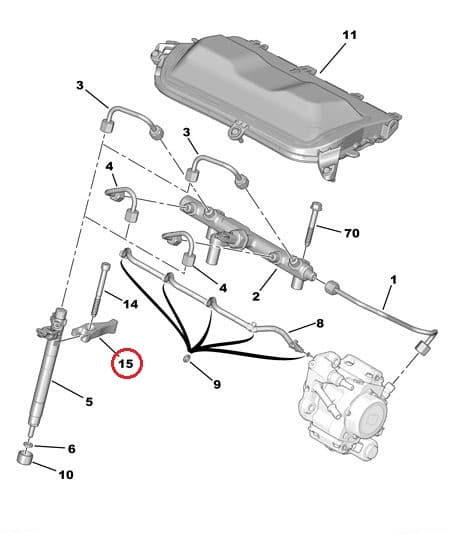 11
3
3
4
70
4
2
1
14
8
15
9
5
6
10