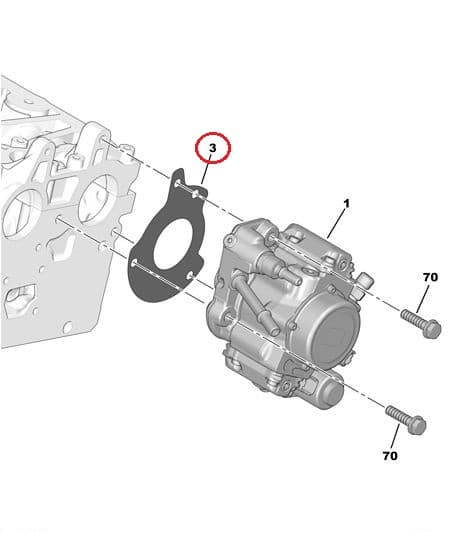 3

1

70

70