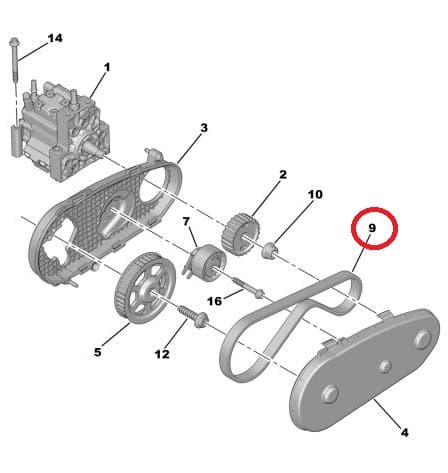 14
1
3
2
10
9
7
16
5
12
4