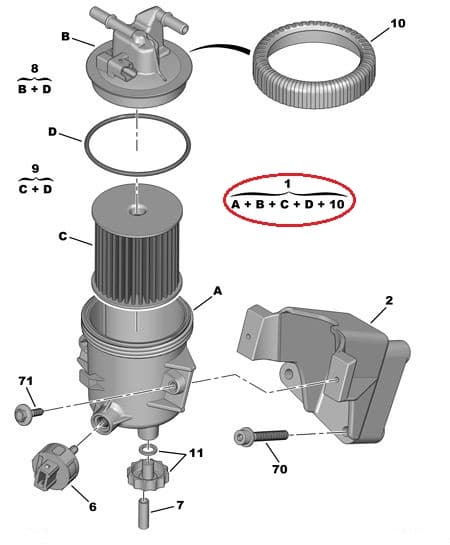 B

10

8
B + D

D

9
C + D

1
A + B + C + D + 10

C

A

2

71

11

70

6

7