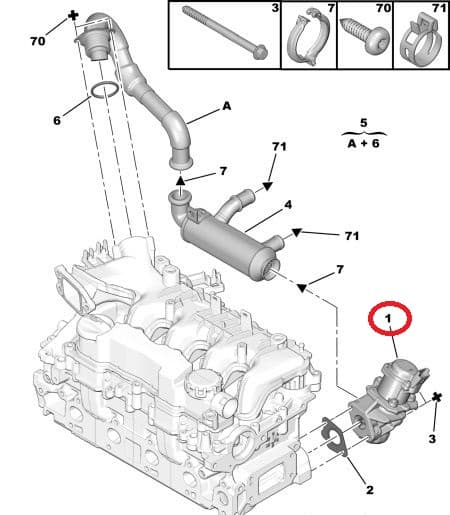 3
7
70
71
70
6
A
5
A + 6
71
7
4
71
7
1
3
2