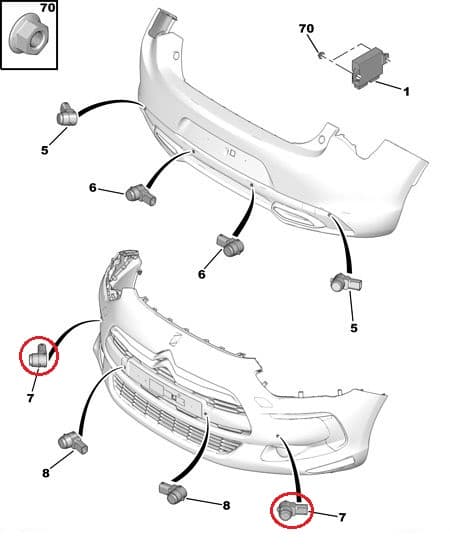 70
70
1
5
6
6
5
7
8
8
7