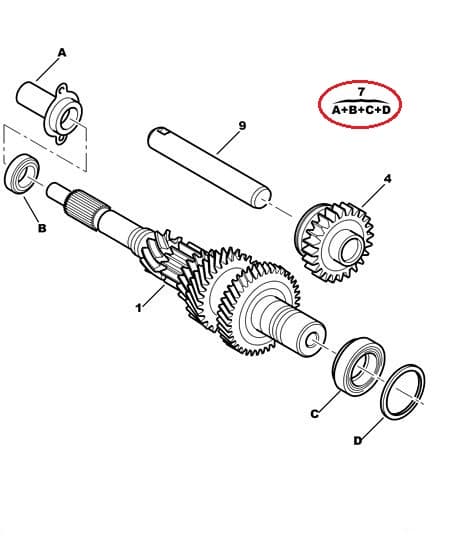 A

7
A+B+C+D

9

4

B

1

C

D