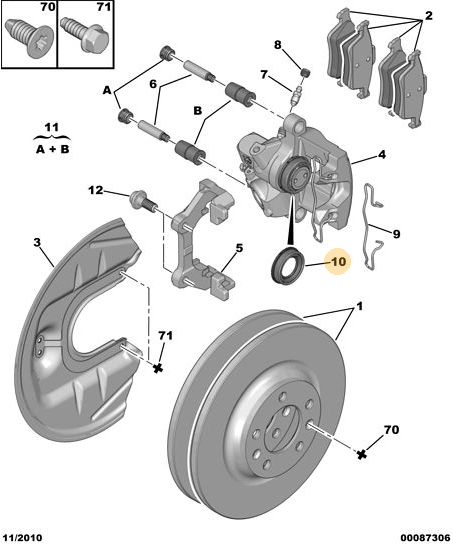 70
71
2
8
7
A
6
B
11
A + B
4
12
9
3
5
10
1
71
70
11/2010
00087306