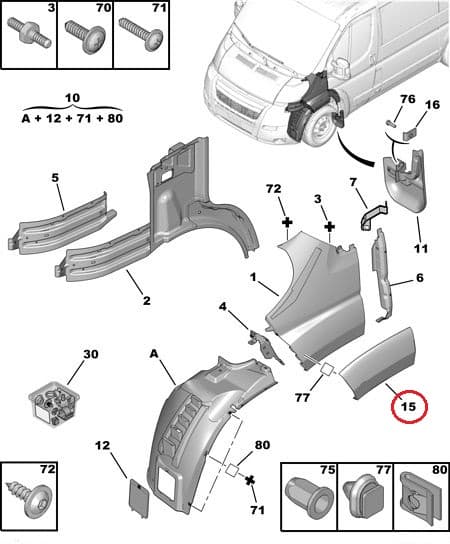 3
70
71

10
A + 12 + 71 + 80

76
16

5

72
3
7

11

1

6

2

4

30

A

77

15

12

80

71

72

75
77
80