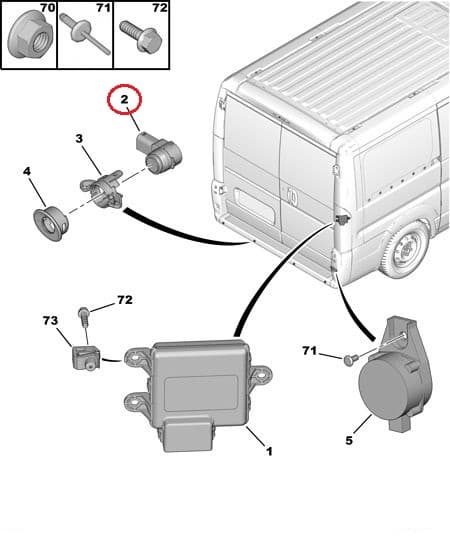 70
71
72
2
3
4
72
73
71
1
5