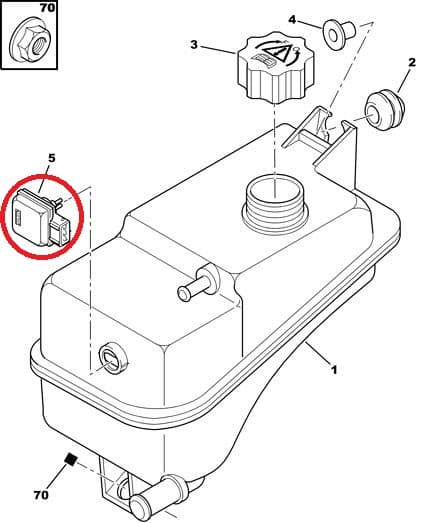 70
4
3
2
5
1
70