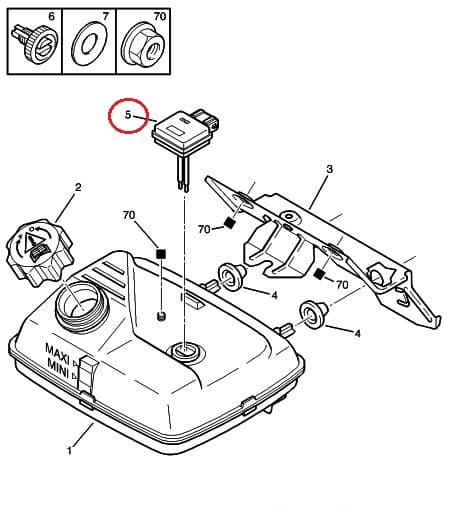 6
7
70
5
3
2
70
70
70
4
4
MAXI
MINI
1