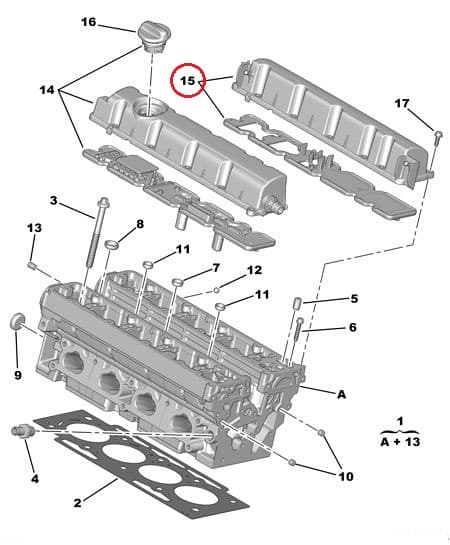 16
15
14
17
3
8
13
11
7
12
11
5
6
9
A
1
A + 13
4
10
2