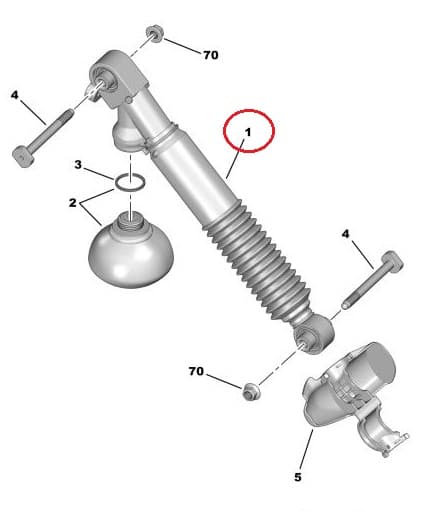 70
4
1
3
2
4
70
5