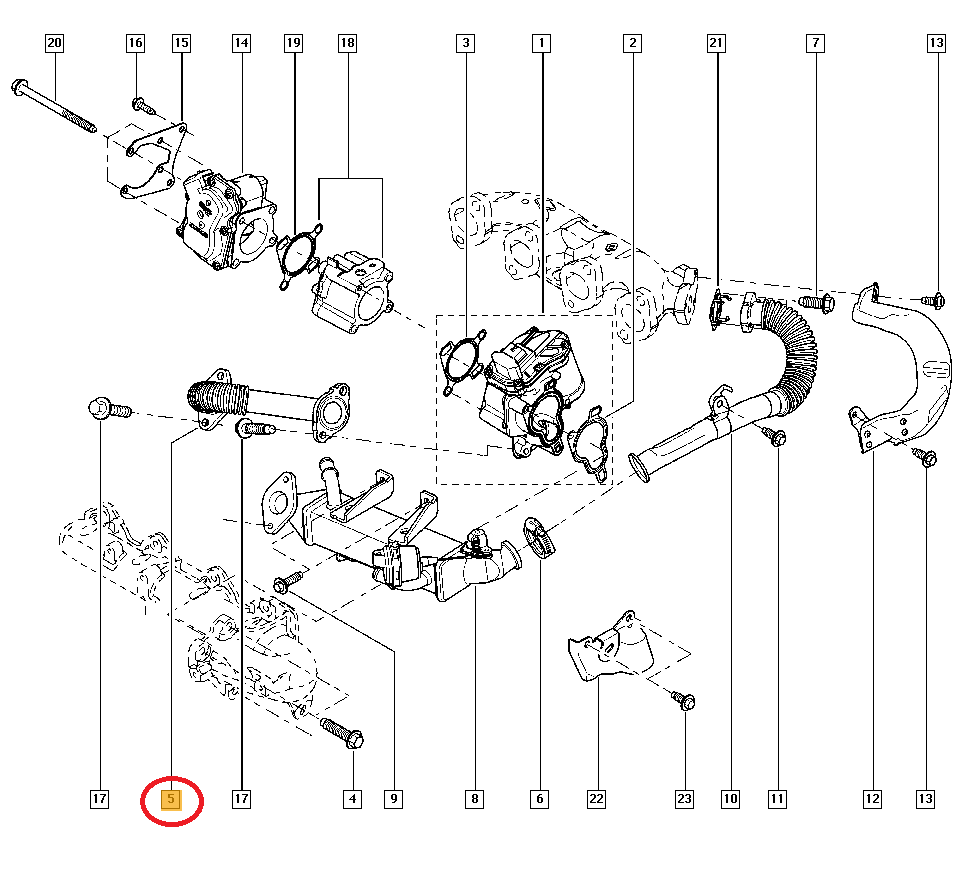 20
16
15
14
19
18
3
1
2
21
7
13
17
5
17
4
9
8
6
22
23
10
11
12
13