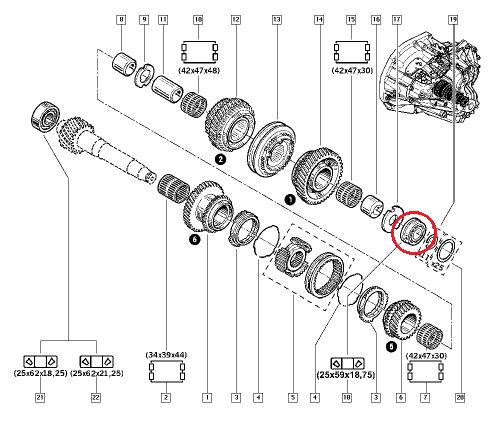 8 9 11 10 12 13 14 15 16 17 19

(42x47x48)

(42x47x30)

2

1

6

x25

5

(34x39x44)

(42x47x30)

(25x62x18,25) (25x62x21,25)

(25x59x18,75)

21 22 2 1 3 4 5 4 18 3 6 7 20