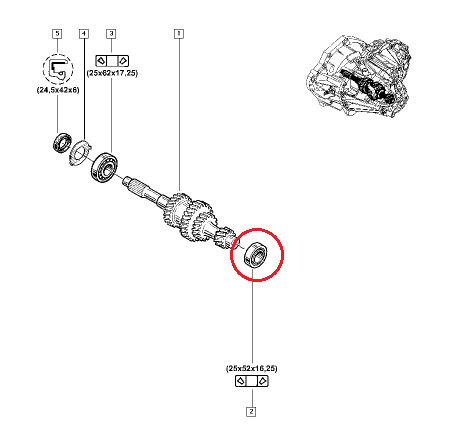 5
4
3
1
(25x62x17,25)
(24,5x42x6)
(25x52x16,25)
2